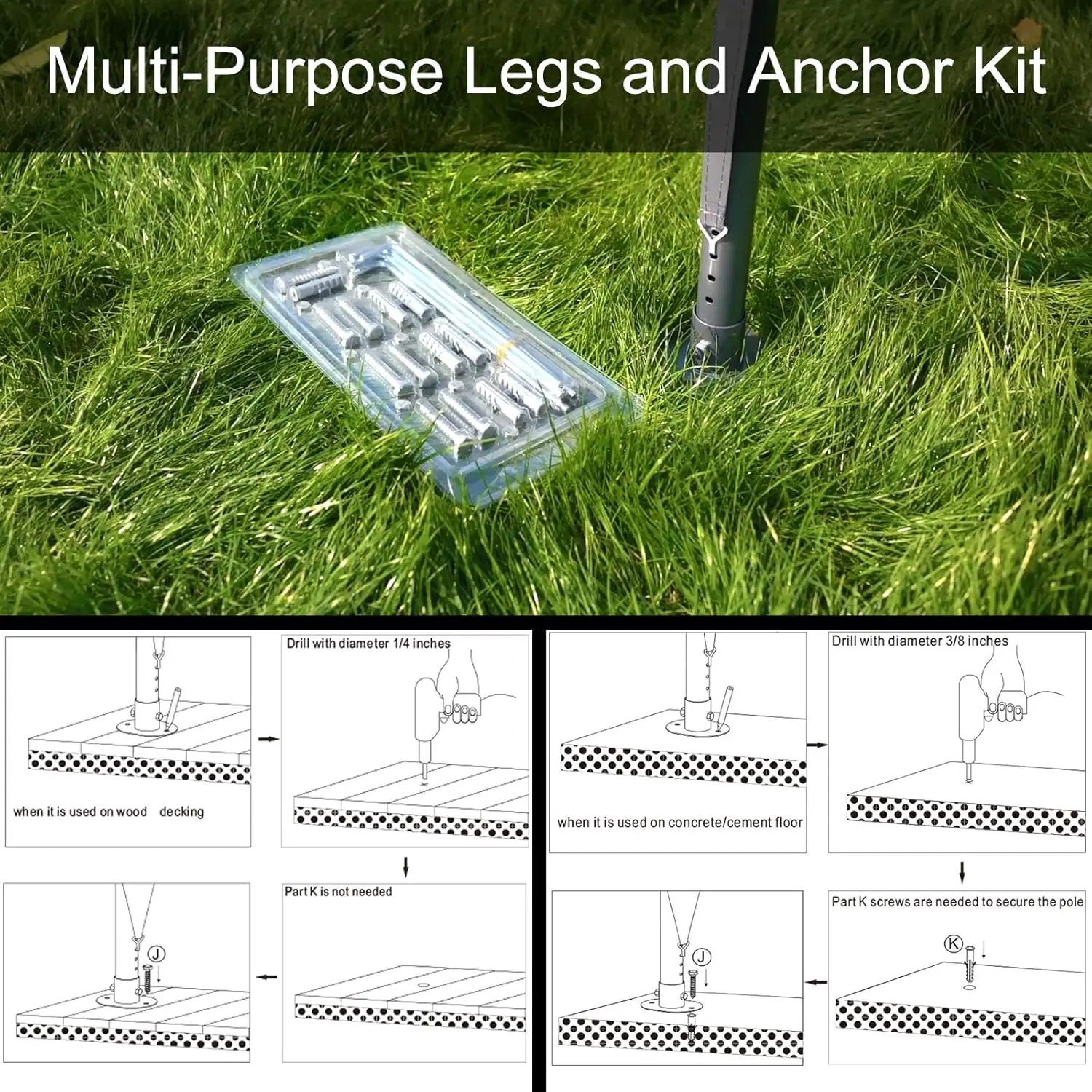 Multi-Purpose Legs and Anchor Kit

when it is used on wood decking

Drill with diameter 1/4 inches

Part K is not needed

J

when it is used on concrete/cement floor

Drill with diameter 3/8 inches

Part K screws are needed to secure the pole

K

J