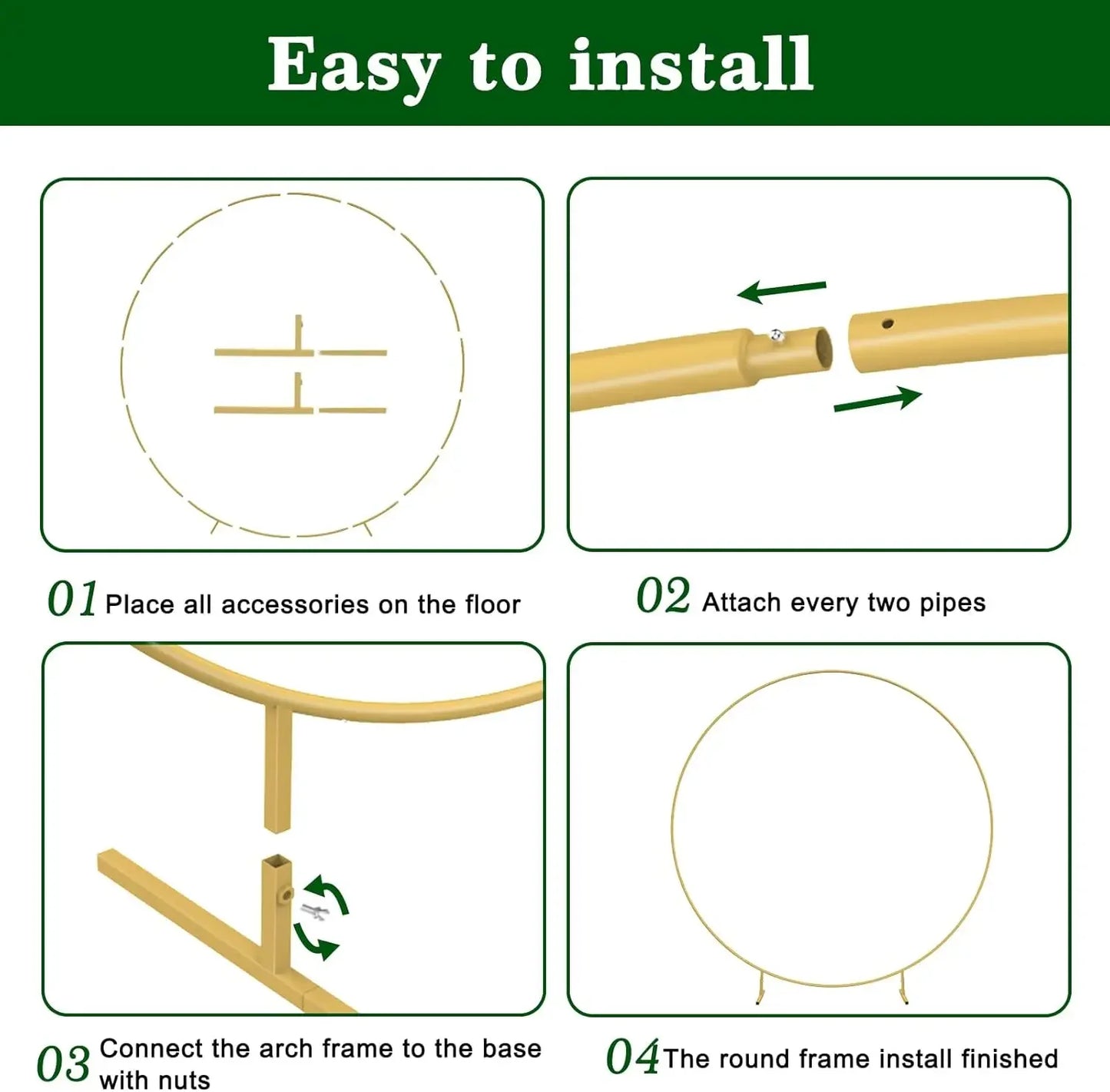 Easy to install

01 Place all accessories on the floor

02 Attach every two pipes

03 Connect the arch frame to the base with nuts

04 The round frame install finished