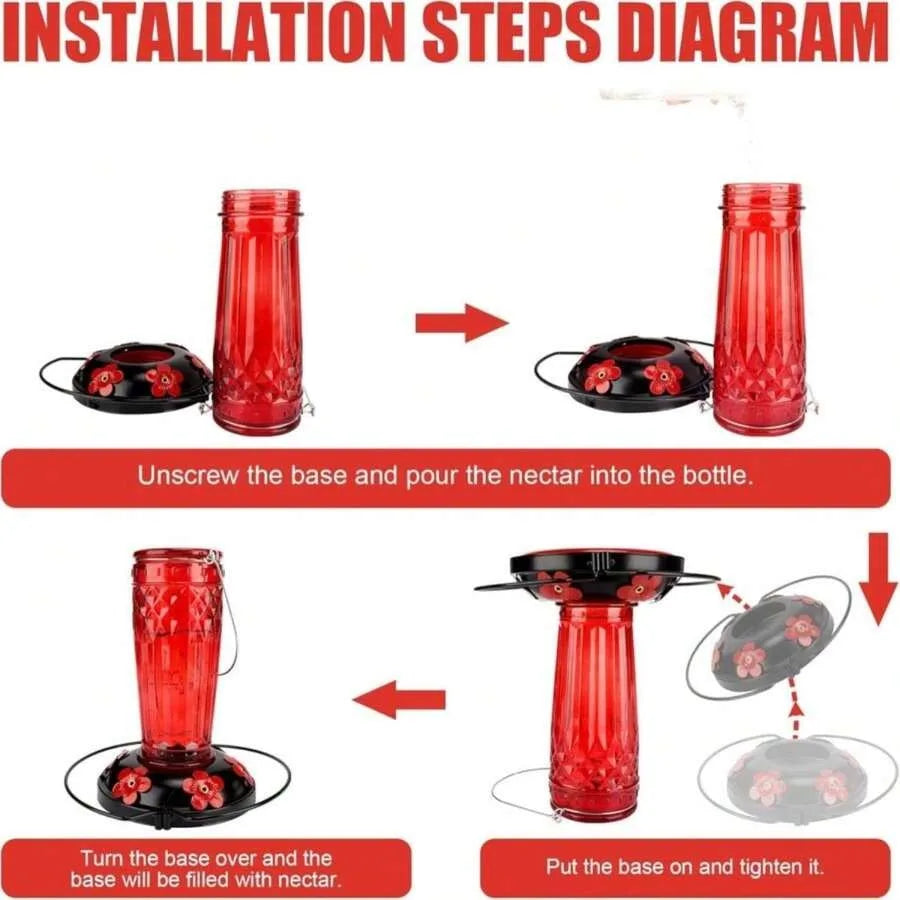 INSTALLATION STEPS DIAGRAM

Unscrew the base and pour the nectar into the bottle.

Turn the base over and the base will be filled with nectar.

Put the base on and tighten it.