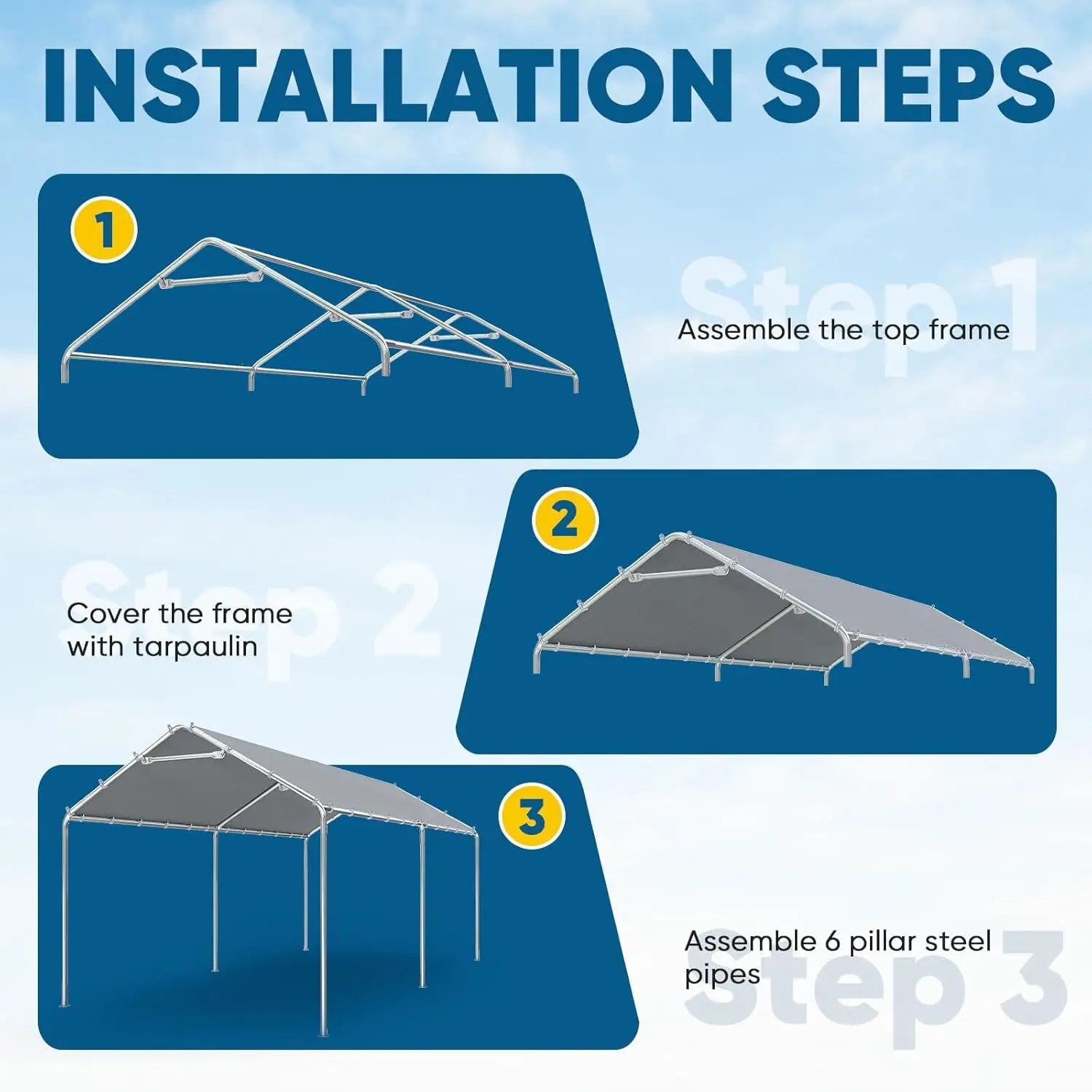 INSTALLATION STEPS

1

Step 1

Assemble the top frame

2

Step 2

Cover the frame with tarpaulin

3

Step 3

Assemble 6 pillar steel pipes