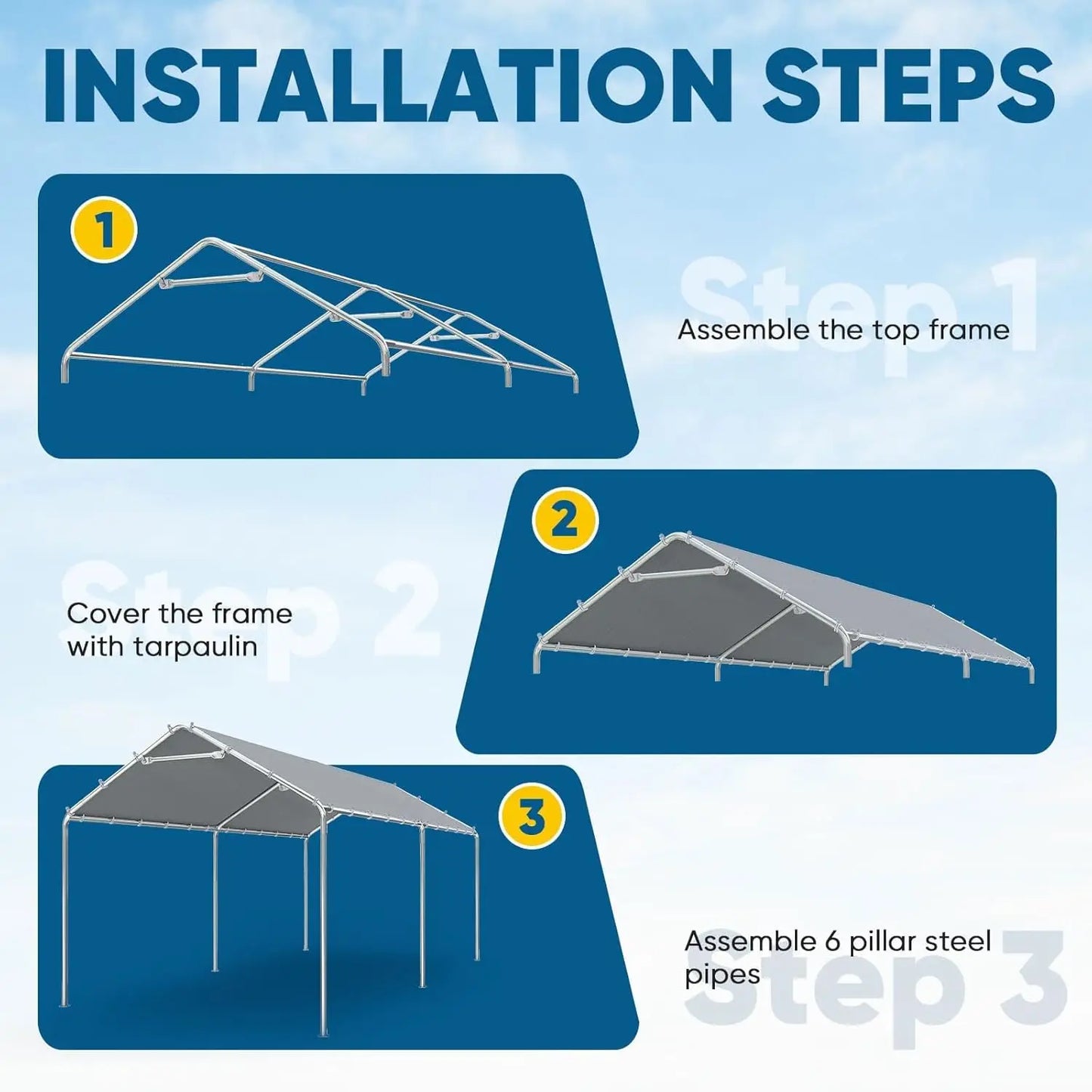 INSTALLATION STEPS

1

Step 1

Assemble the top frame

2

Step 2

Cover the frame with tarpaulin

3

Step 3

Assemble 6 pillar steel pipes