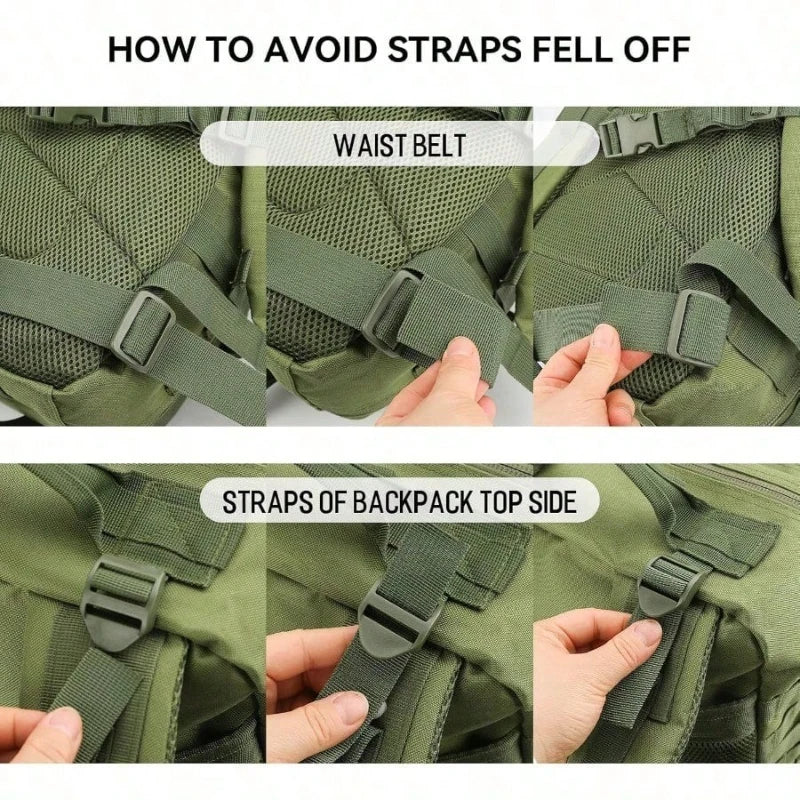 HOW TO AVOID STRAPS FELL OFF

WAIST BELT

STRAPS OF BACKPACK TOP SIDE