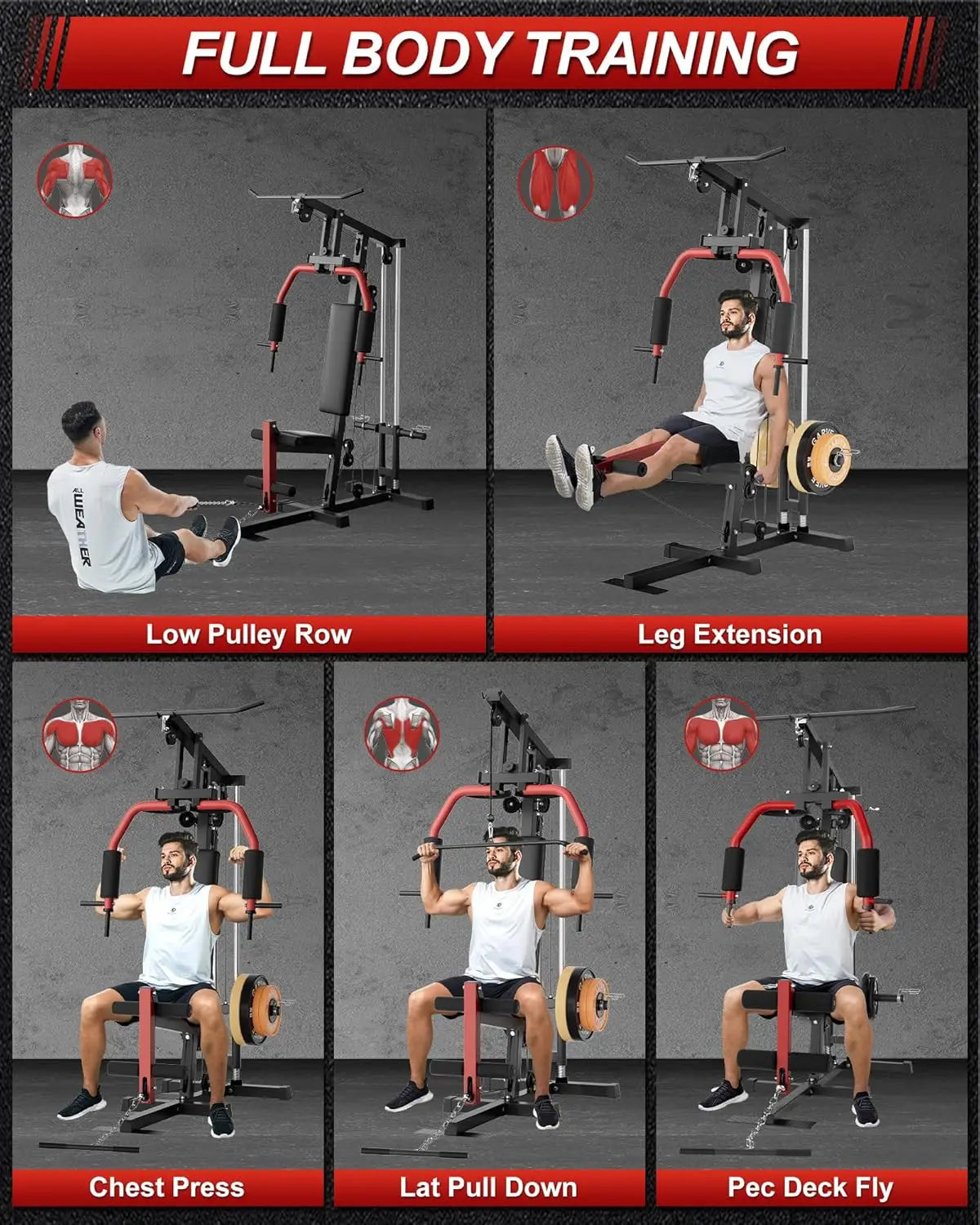 FULL BODY TRAINING

ALL WEATHER

Low Pulley Row

Leg Extension

Chest Press

Lat Pull Down

Pec Deck Fly